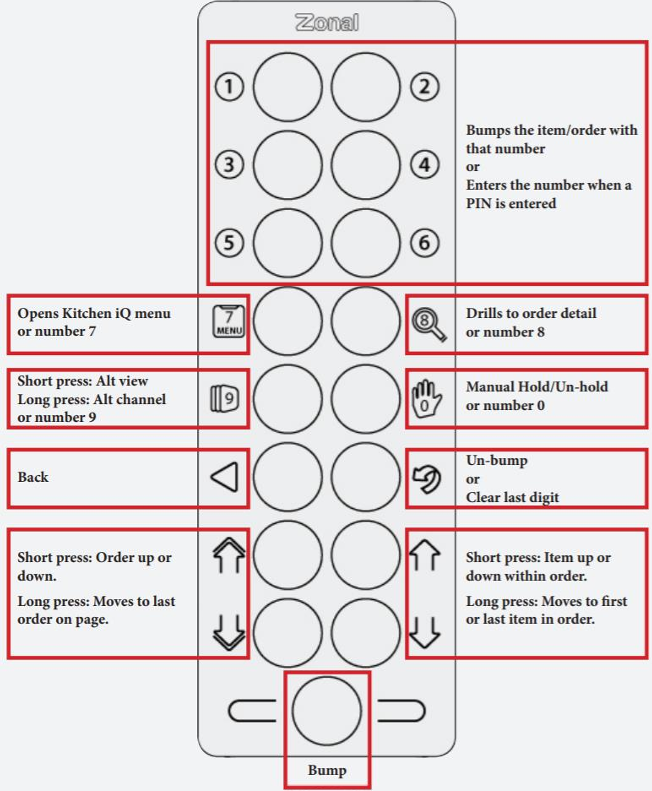 Zonal

1

2

3

4

5

6

Bumps the item/order with that number
or
Enters the number when a PIN is entered

Opens Kitchen iQ menu or number 7

7
MENU

8

Drills to order detail or number 8

Short press: Alt view
Long press: Alt channel or number 9

9

0

Manual Hold/Un-hold or number 0

Back

Un-bump
or
Clear last digit

Short press: Order up or down.

Long press: Moves to last order on page.

Short press: Item up or down within order.

Long press: Moves to first or last item in order.

Bump